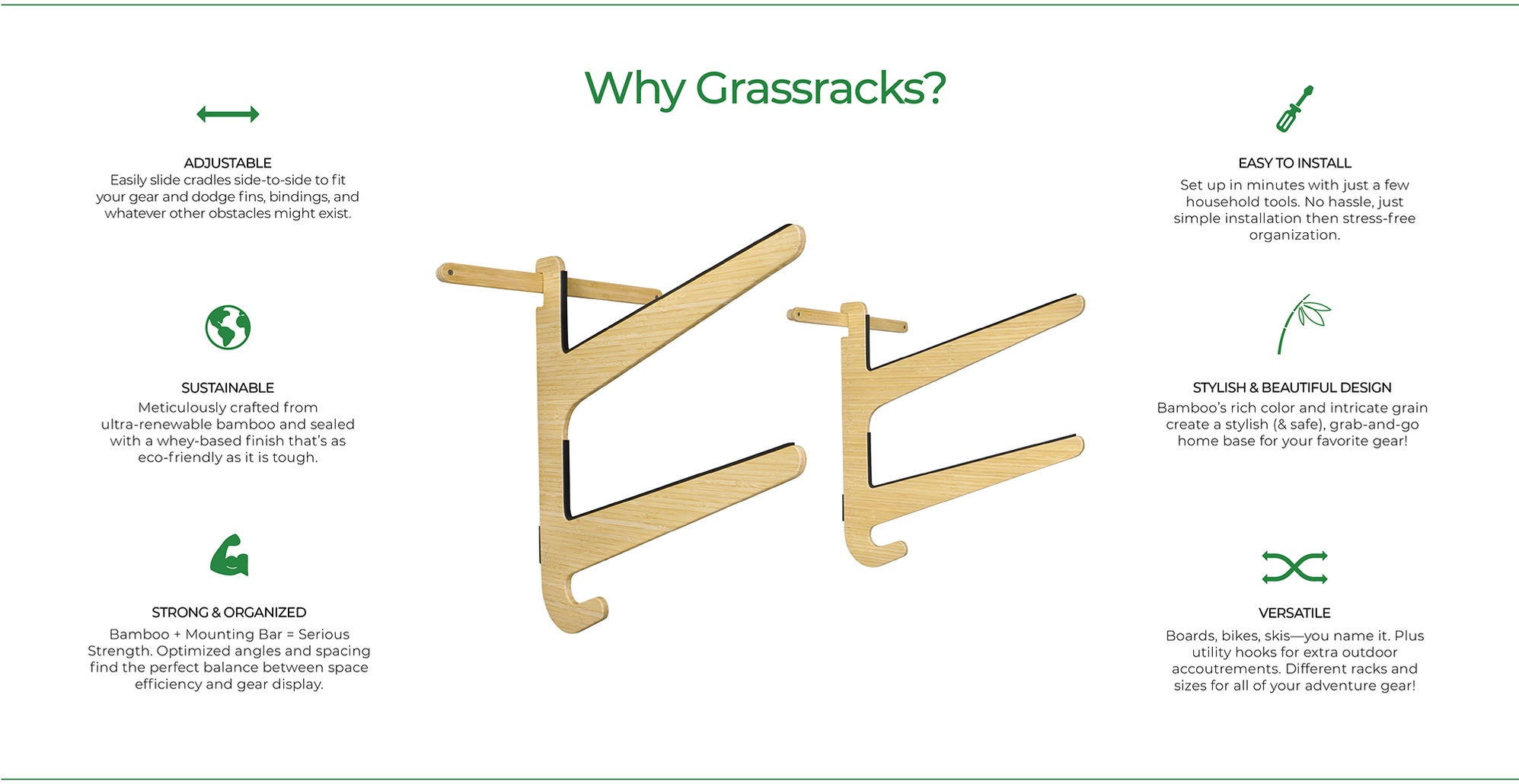 Why Grassracks?

ADJUSTABLE
Easily slide cradles side-to-side to fit your gear and dodge fins, bindings, and whatever other obstacles might exist.

SUSTAINABLE
Meticulously crafted from ultra-renewable bamboo and sealed with a whey-based finish that's as eco-friendly as it is tough.

STRONG & ORGANIZED
Bamboo + Mounting Bar = Serious Strength. Optimized angles and spacing find the perfect balance between space efficiency and gear display.

EASY TO INSTALL
Set up in minutes with just a few household tools. No hassle, just simple installation then stress-free organization.

STYLISH & BEAUTIFUL DESIGN
Bamboo's rich color and intricate grain create a stylish (& safe), grab-and-go home base for your favorite gear!

VERSATILE
Boards, bikes, skis—you name it. Plus utility hooks for extra outdoor accoutrements. Different racks and sizes for all of your adventure gear!