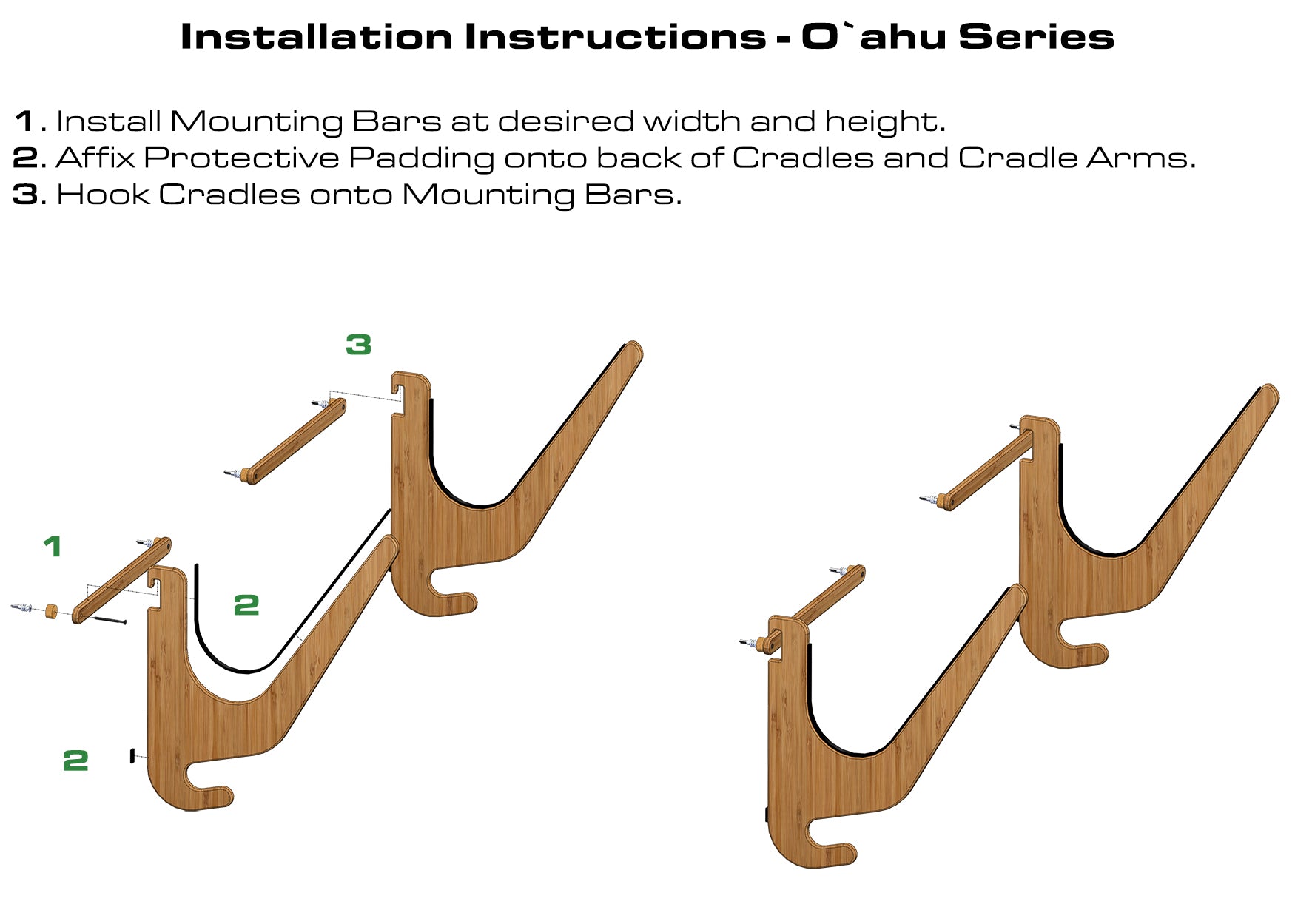 Installation Instructions - O`ahu Series

1. Install Mounting Bars at desired width and height.
2. Affix Protective Padding onto back of Cradles and Cradle Arms.
3. Hook Cradles onto Mounting Bars.

3

1

2

2