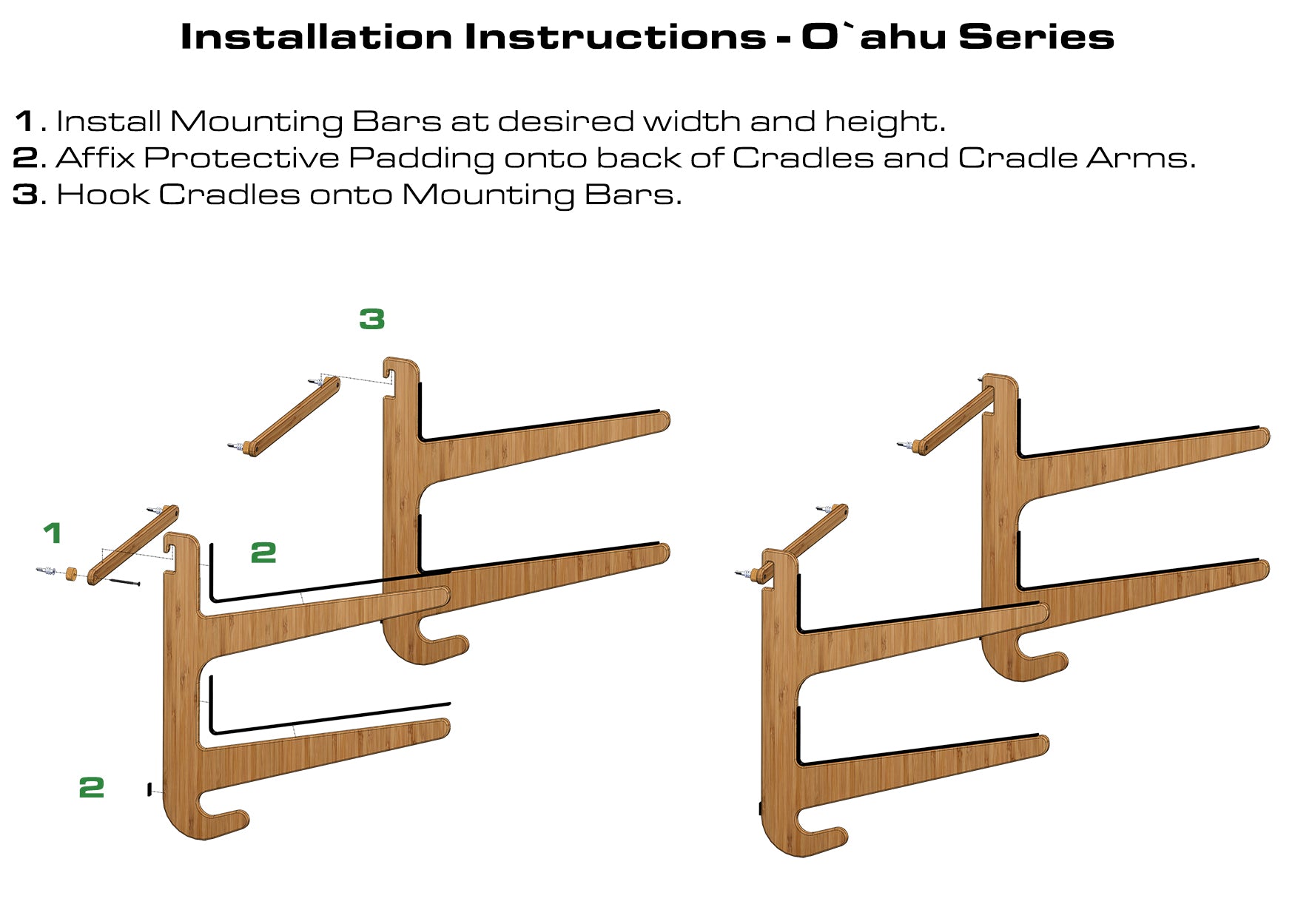 Installation Instructions - O`ahu Series

1. Install Mounting Bars at desired width and height.
2. Affix Protective Padding onto back of Cradles and Cradle Arms.
3. Hook Cradles onto Mounting Bars.

3

1

2

2